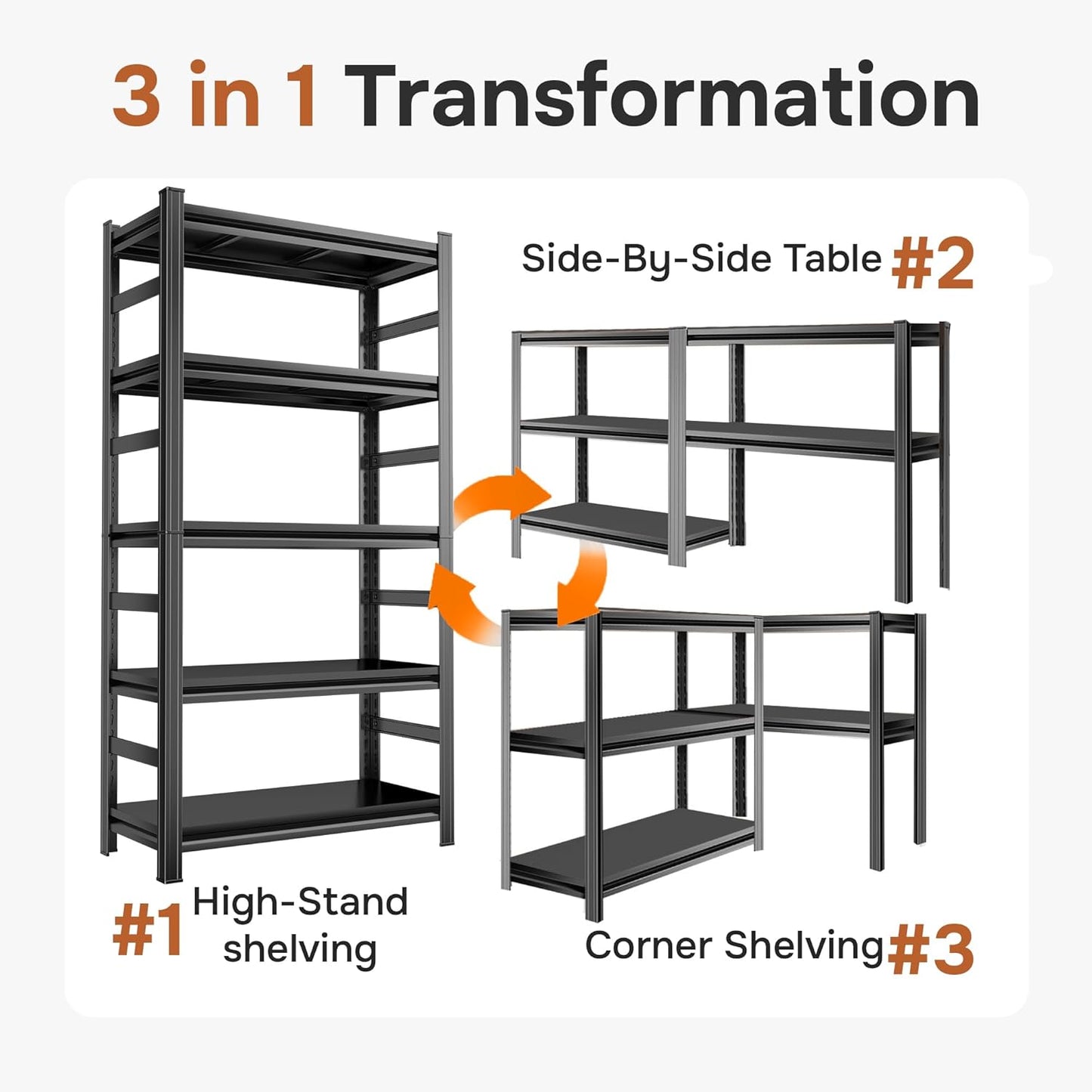 3 in 1 Transformation

Side-By-Side Table #2

#1 High-Stand shelving

Corner Shelving #3