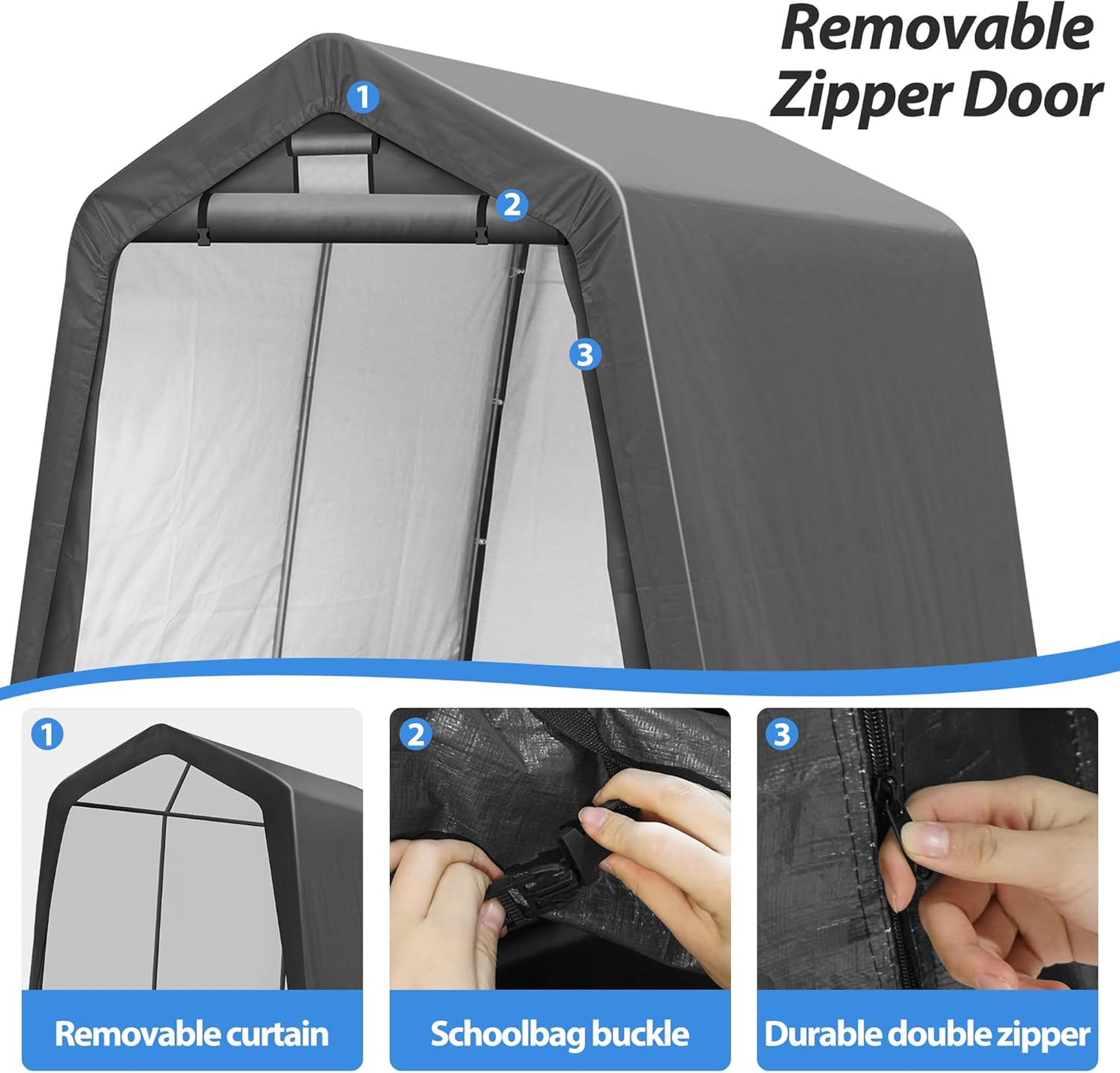 Removable Zipper Door

1

2

3

1

Removable curtain

2

Schoolbag buckle

3

Durable double zipper