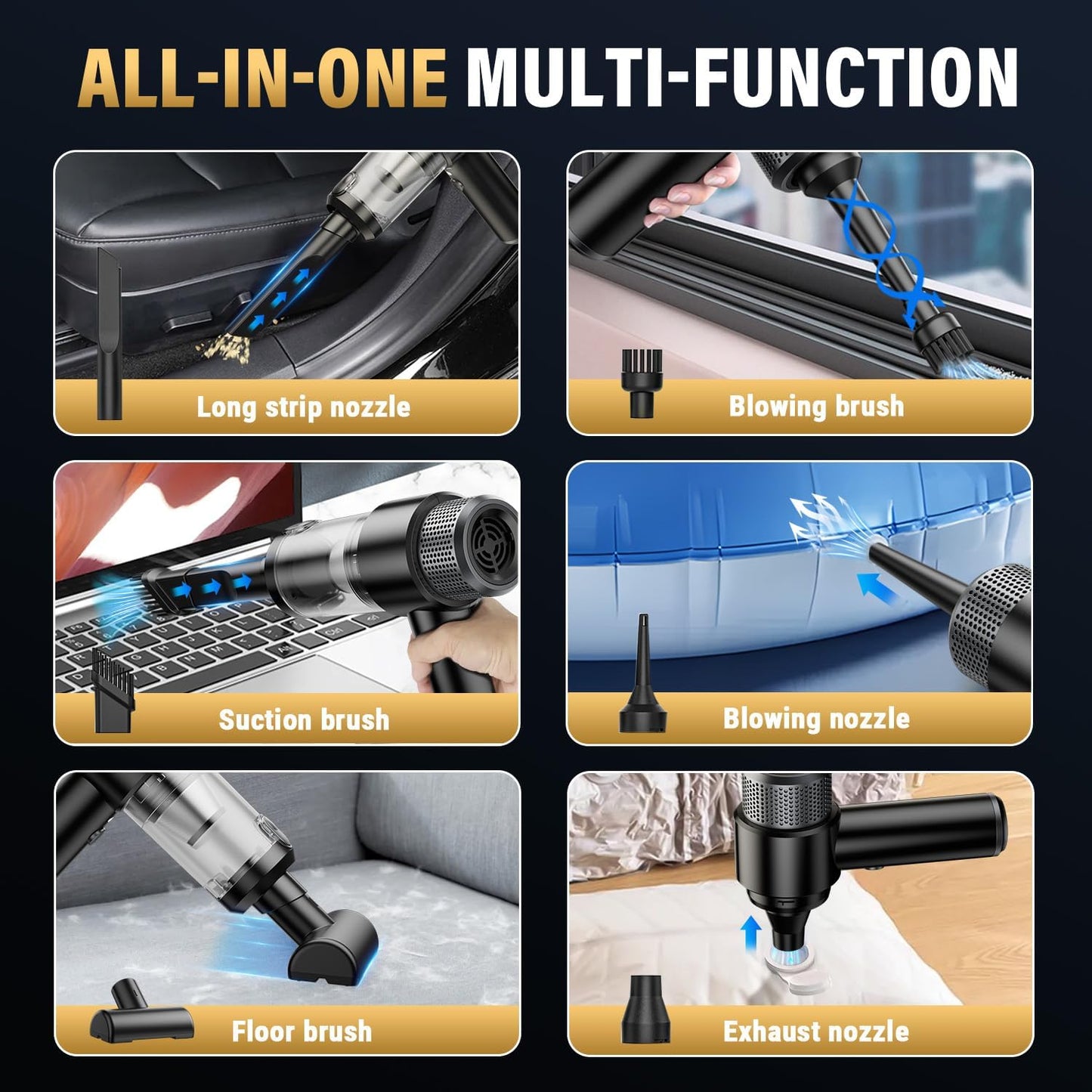 ALL-IN-ONE MULTI-FUNCTION

Long strip nozzle

Blowing brush

Suction brush

Blowing nozzle

Floor brush

Exhaust nozzle