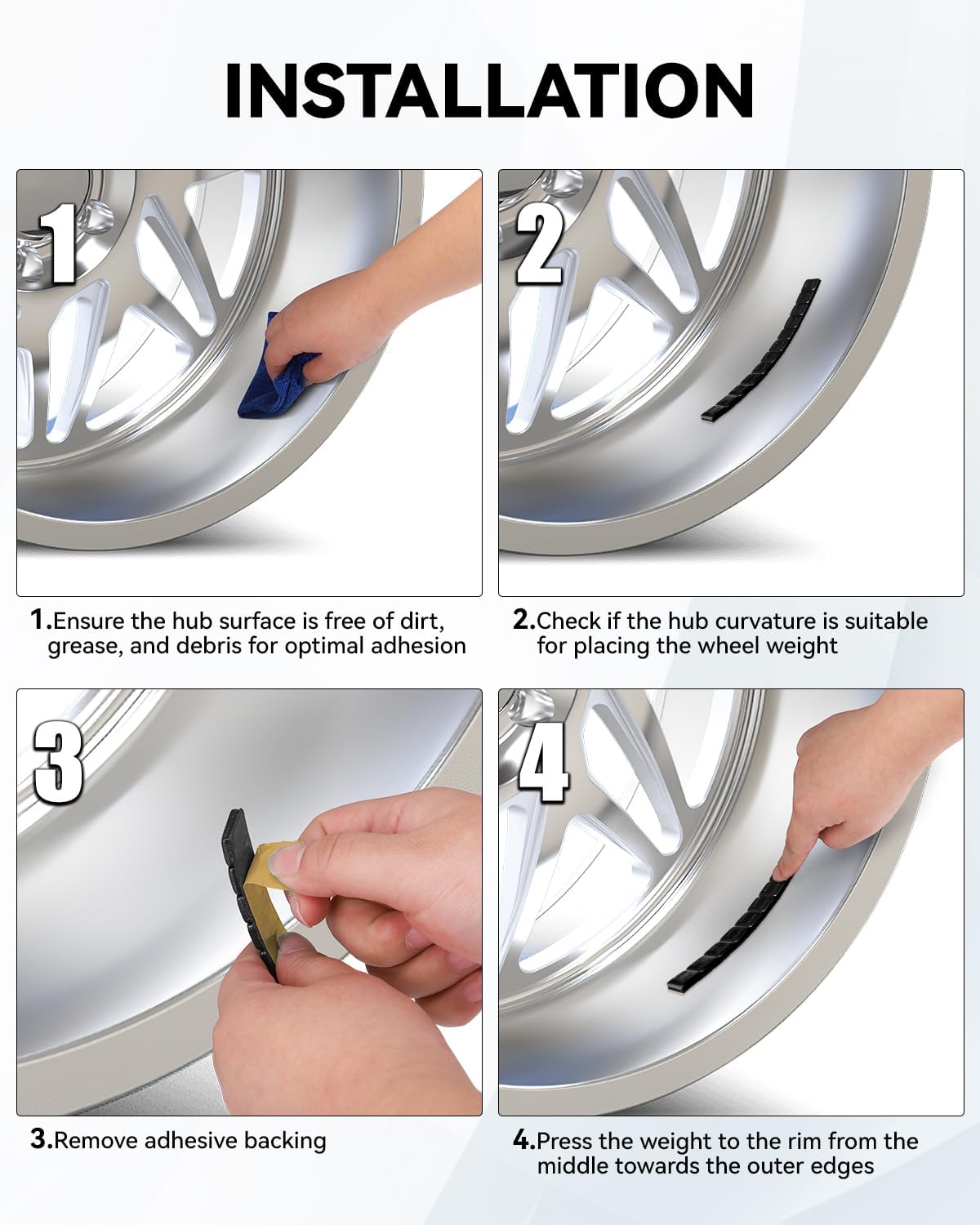 INSTALLATION

1

2

1.Ensure the hub surface is free of dirt, grease, and debris for optimal adhesion

2.Check if the hub curvature is suitable for placing the wheel weight

3

4

3.Remove adhesive backing

4.Press the weight to the rim from the middle towards the outer edges