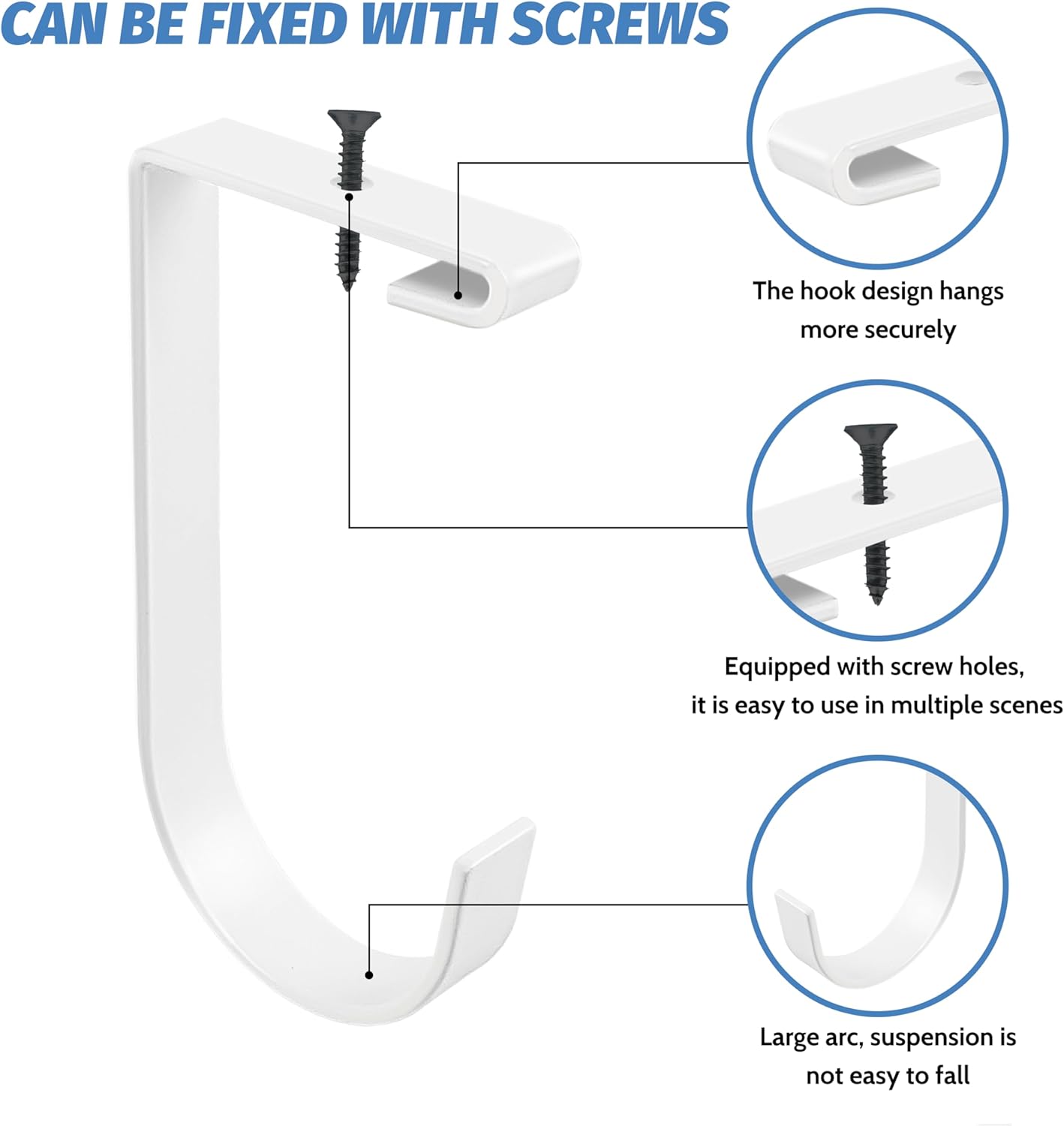 CAN BE FIXED WITH SCREWS

The hook design hangs more securely

Equipped with screw holes, it is easy to use in multiple scenes

Large arc, suspension is not easy to fall