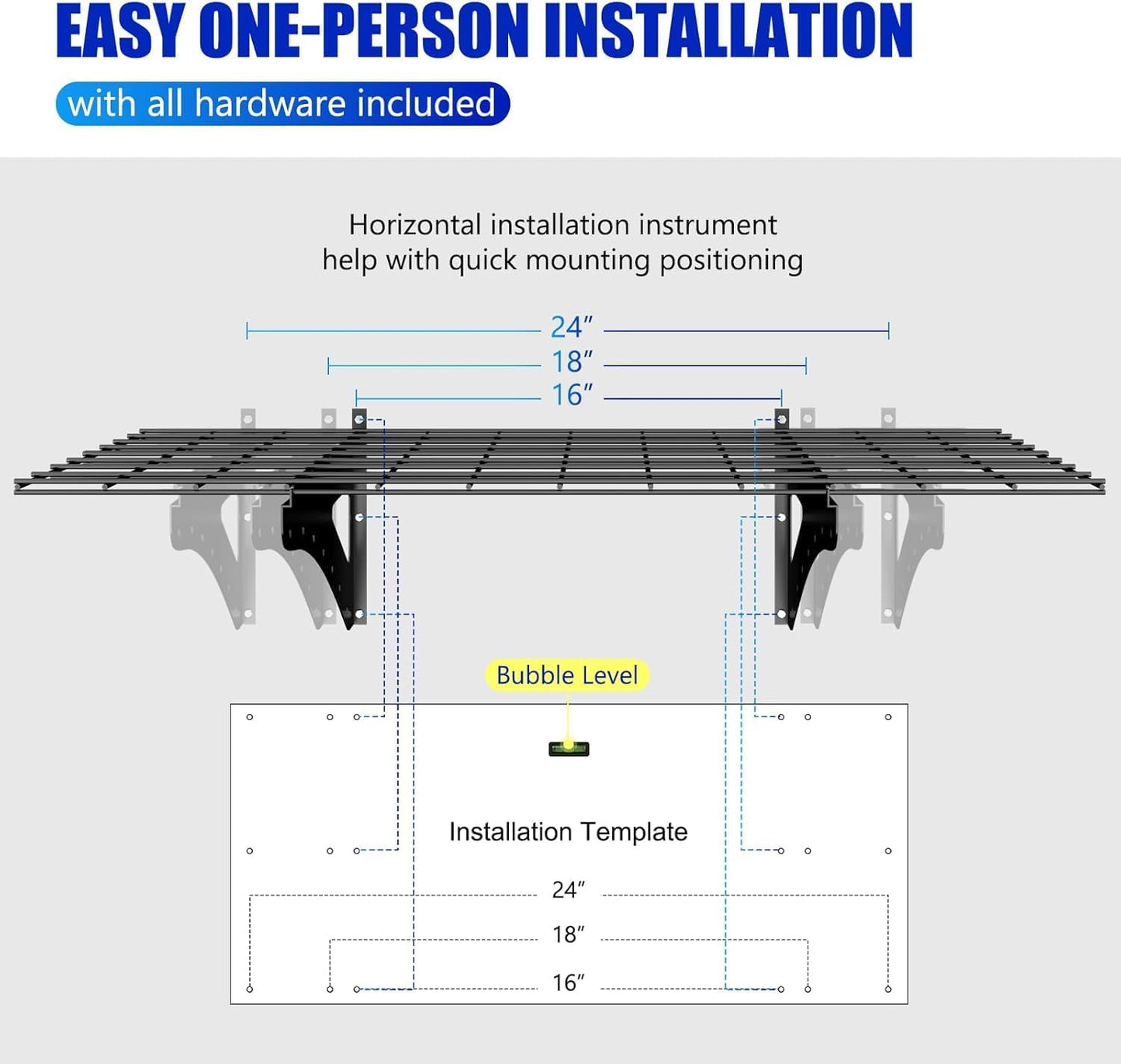 EASY ONE-PERSON INSTALLATION

with all hardware included

Horizontal installation instrument help with quick mounting positioning

24″

18″

16″

Bubble Level

Installation Template

24″

18″

16″