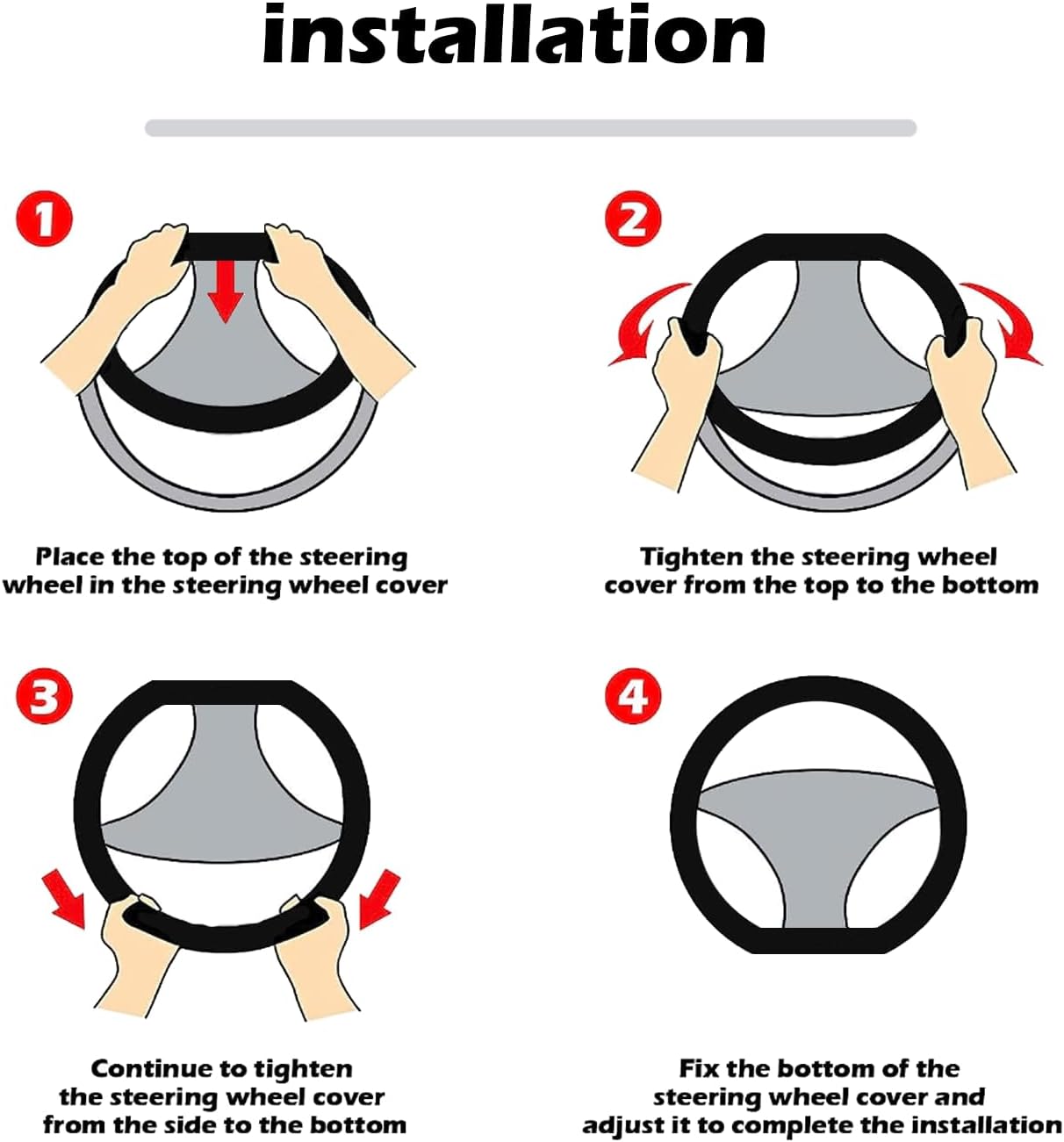 installation

1

Place the top of the steering wheel in the steering wheel cover

2

Tighten the steering wheel cover from the top to the bottom

3

Continue to tighten the steering wheel cover from the side to the bottom

4

Fix the bottom of the steering wheel cover and adjust it to complete the installation