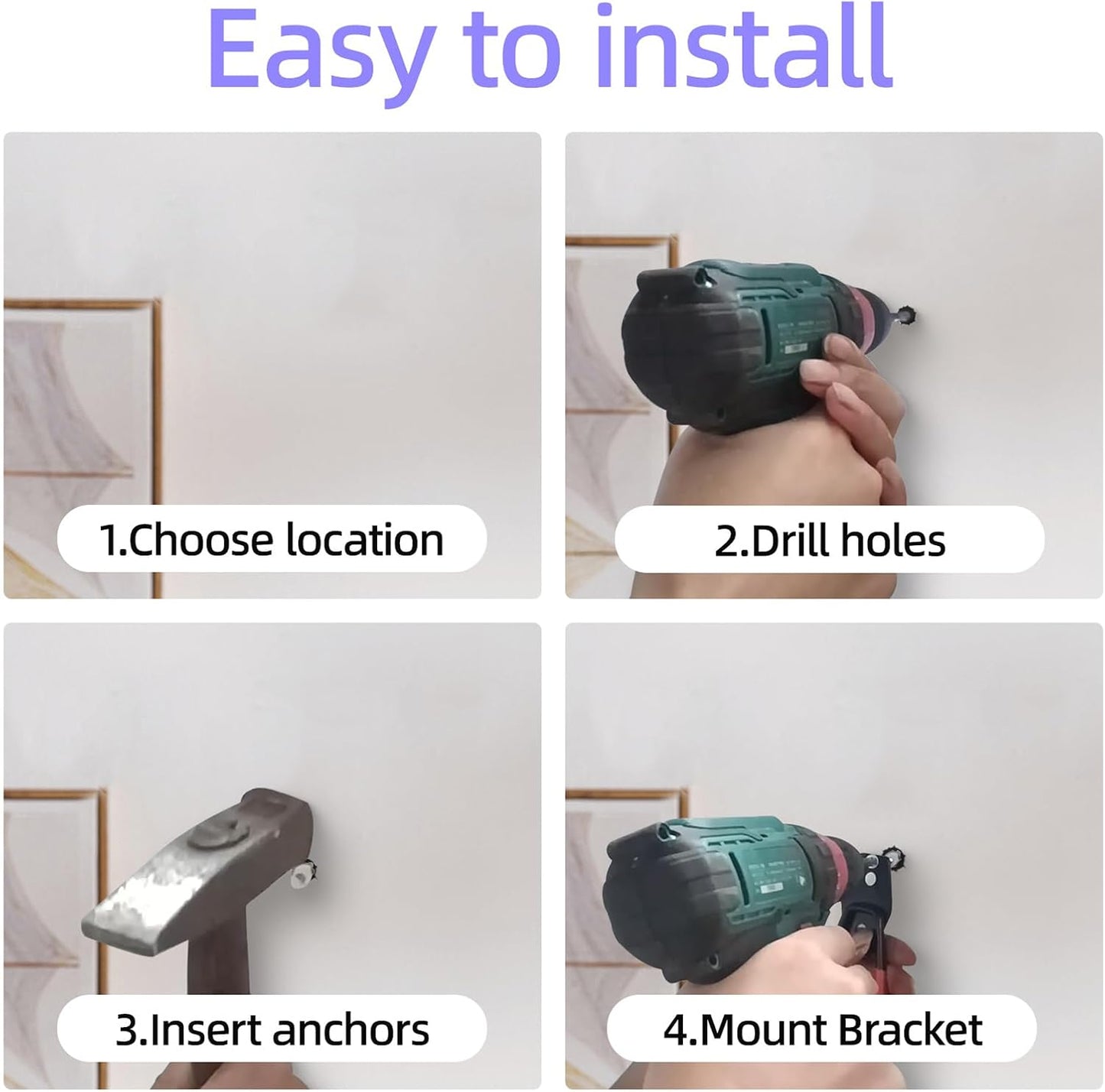 Easy to install

1.Choose location

2.Drill holes

3.Insert anchors

4.Mount Bracket